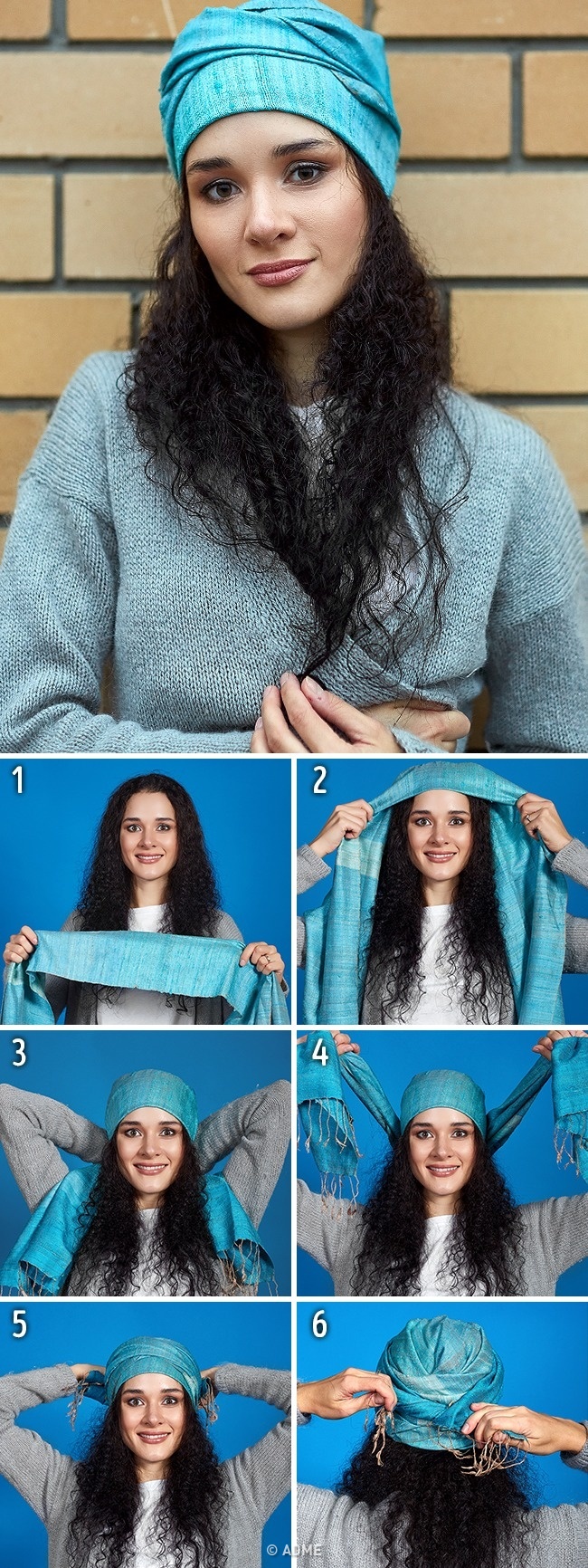 1
2
3
4
5
6
© ADME