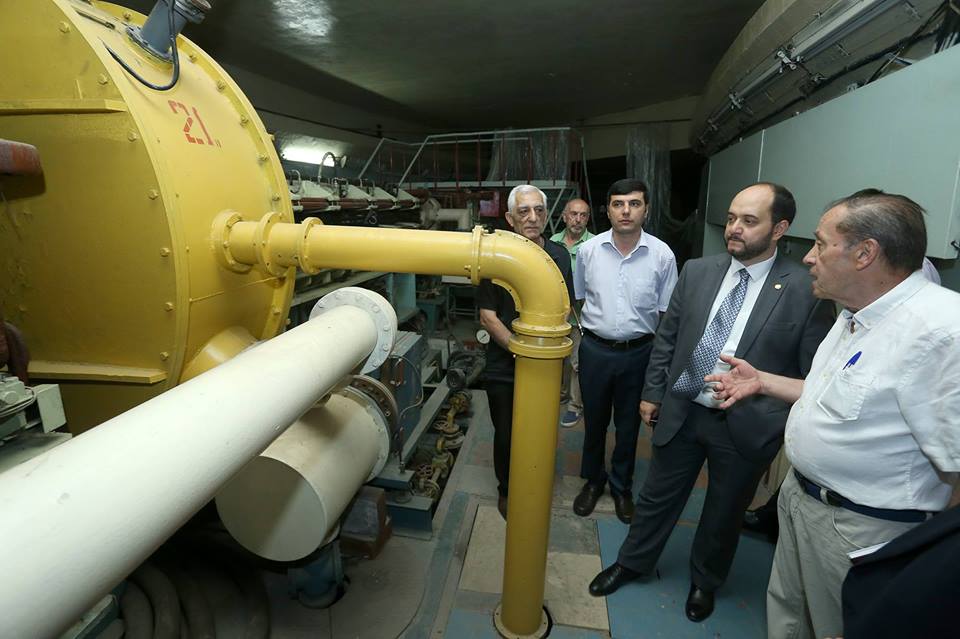 21